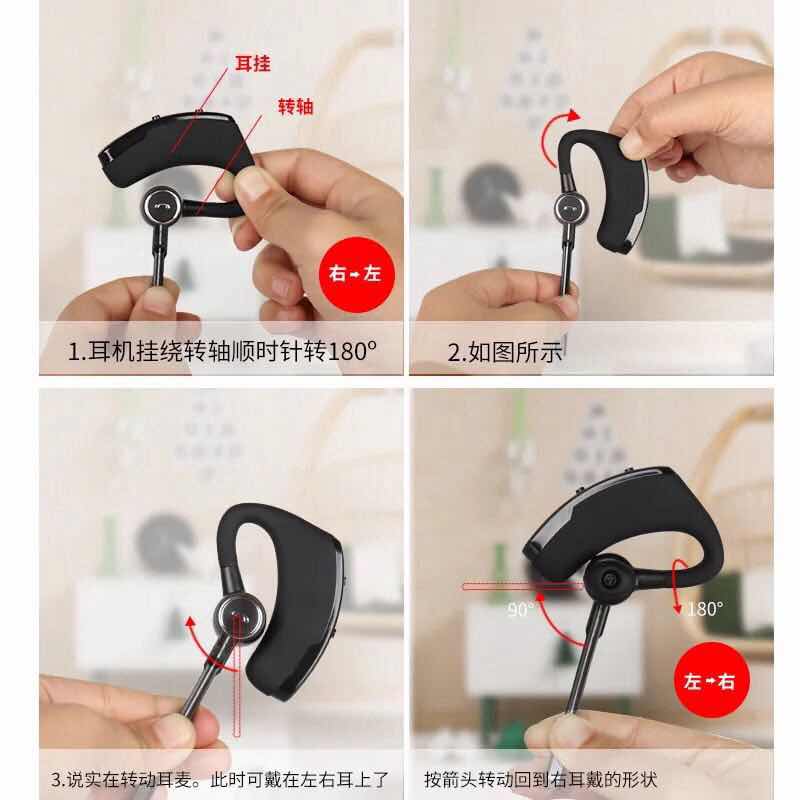 耳挂

转轴

右→左

1.耳机挂绕转轴顺时针转180°

2.如图所示

3.说实在转动耳麦。此时可戴在左右耳上了

90°

180°

左→右

按箭头转动回到右耳戴的形状